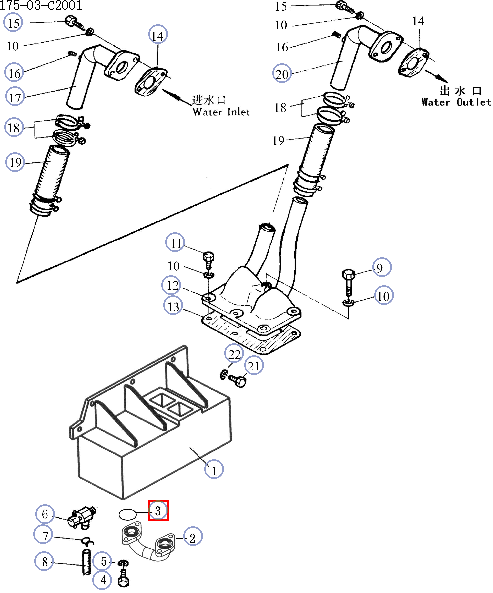 175-03-C2001

15
10
16
17
14
进水口
Water Inlet
18
19

15
10
16
20
14
出水口
Water Outlet
18
19

11
10
12
13
9
10
22
21
1
6
3
7
2
8
5
4